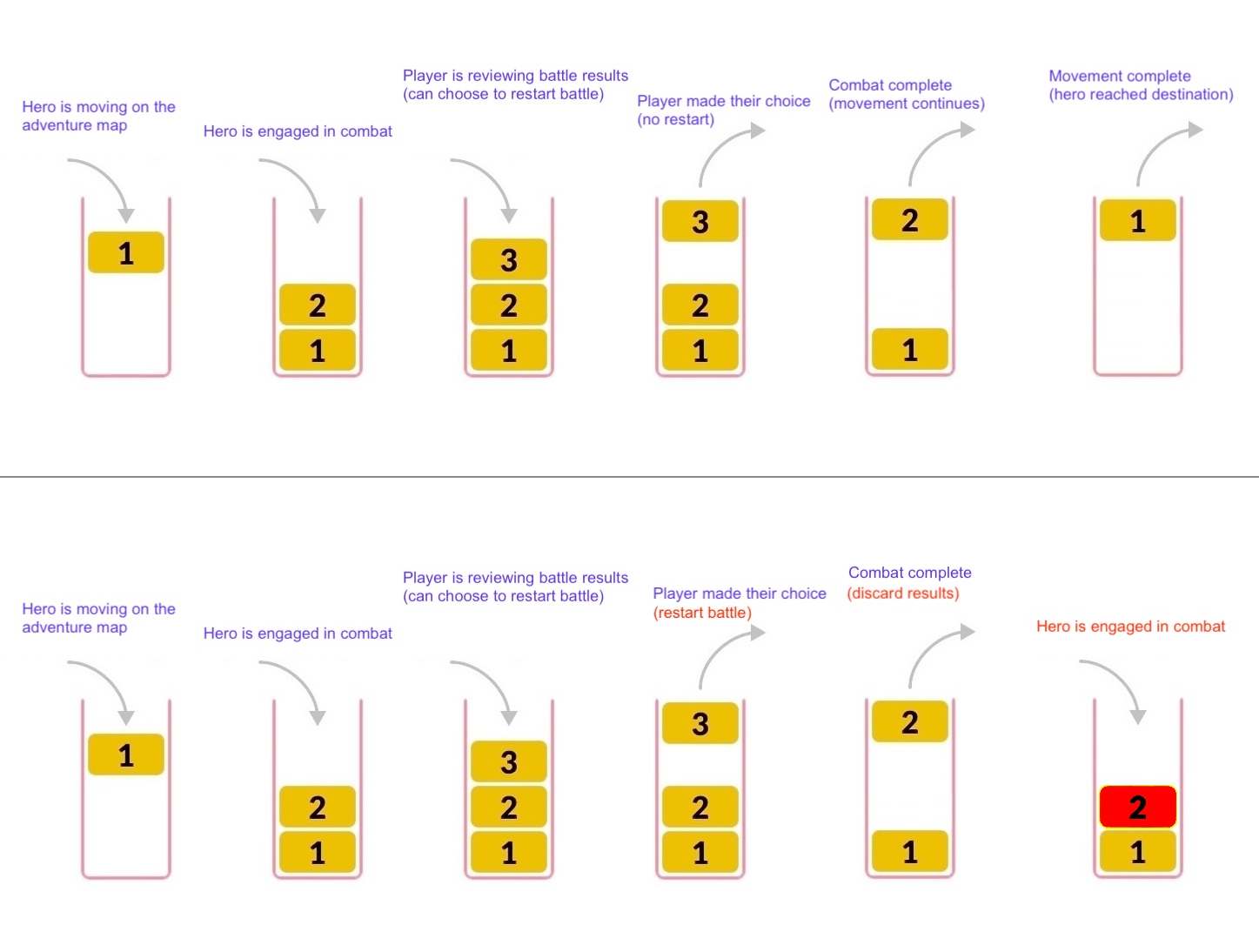 Hero is moving on the adventure map

1

Hero is engaged in combat

2
1

Player is reviewing battle results (can choose to restart battle)

3
2
1

Player made their choice (no restart)

3
2
1

Combat complete (movement continues)

2
1

Movement complete (hero reached destination)

1

Hero is moving on the adventure map

1

Hero is engaged in combat

2
1

Player is reviewing battle results (can choose to restart battle)

3
2
1

Player made their choice (restart battle)

3
2
1

Combat complete (discard results)

2
1

Hero is engaged in combat

2
1